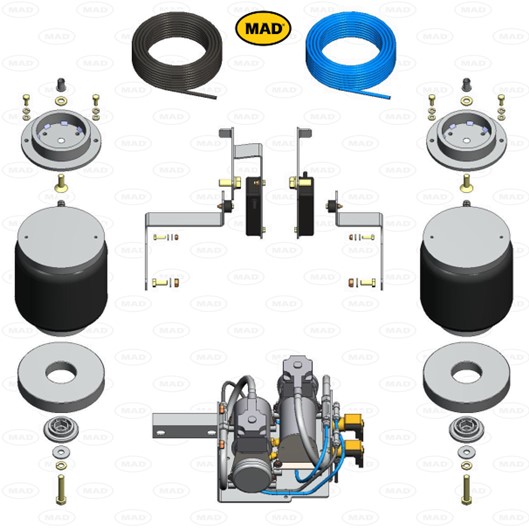 MAD