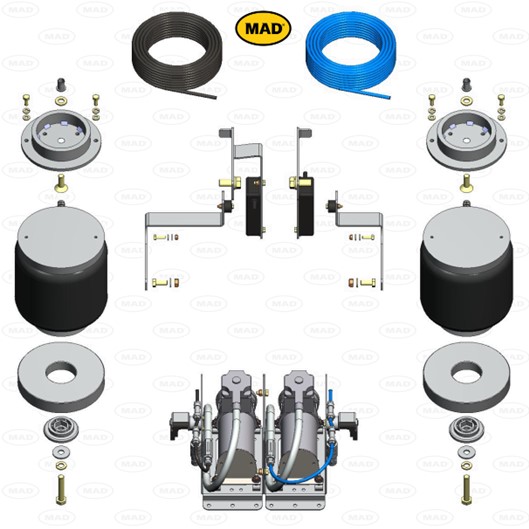 MAD