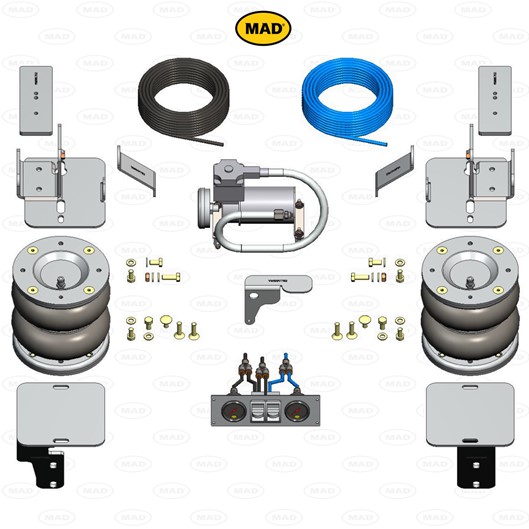 MAD