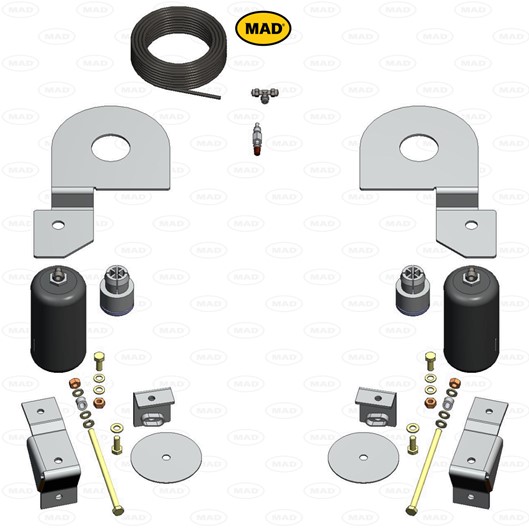 MAD